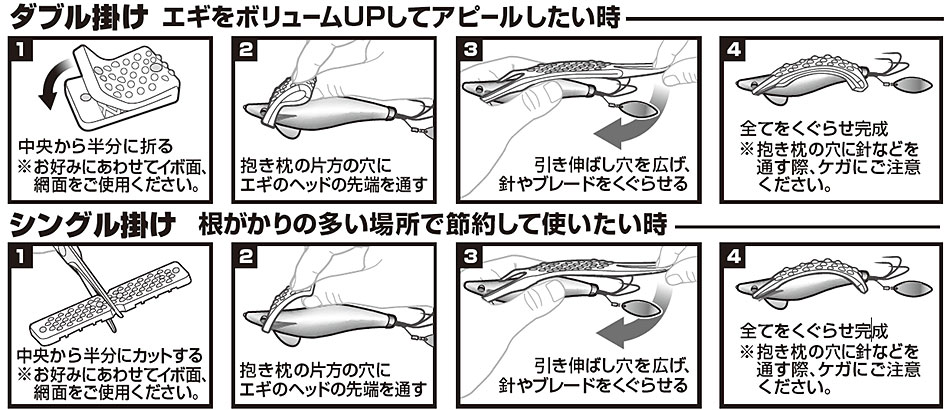 ダブル掛け　エギをボリュームUPしてアピールしたい時

1
中央から半分に折る
※お好みにあわせてイボ面、網面をご使用ください。

2
抱き枕の片方の穴にエギのヘッドの先端を通す

3
引き伸ばし穴を広げ、針やブレードをくぐらせる

4
全てをくぐらせ完成
※抱き枕の穴に針などを通す際、ケガにご注意ください。

シングル掛け　根がかりの多い場所で節約して使いたい時

1
中央から半分にカットする
※お好みにあわせてイボ面、網面をご使用ください。

2
抱き枕の片方の穴にエギのヘッドの先端を通す

3
引き伸ばし穴を広げ、針やブレードをくぐらせる

4
全てをくぐらせ完成
※抱き枕の穴に針などを通す際、ケガにご注意ください。