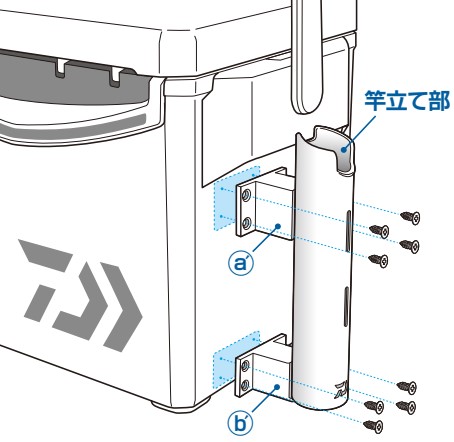 竿立て部

a′

b′